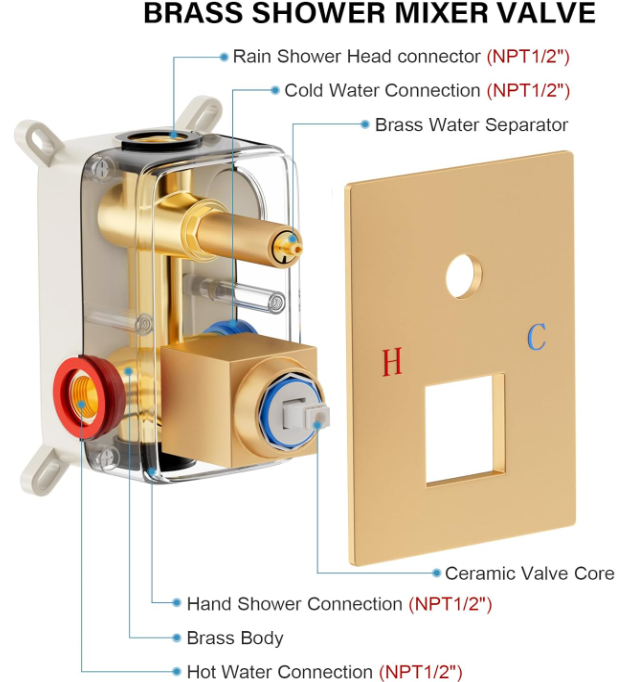 BRASS SHOWER MIXER VALVE

Rain Shower Head connector (NPT1/2")

Cold Water Connection (NPT1/2")

Brass Water Separator

H

C

Ceramic Valve Core

Hand Shower Connection (NPT1/2")

Brass Body

Hot Water Connection (NPT1/2")